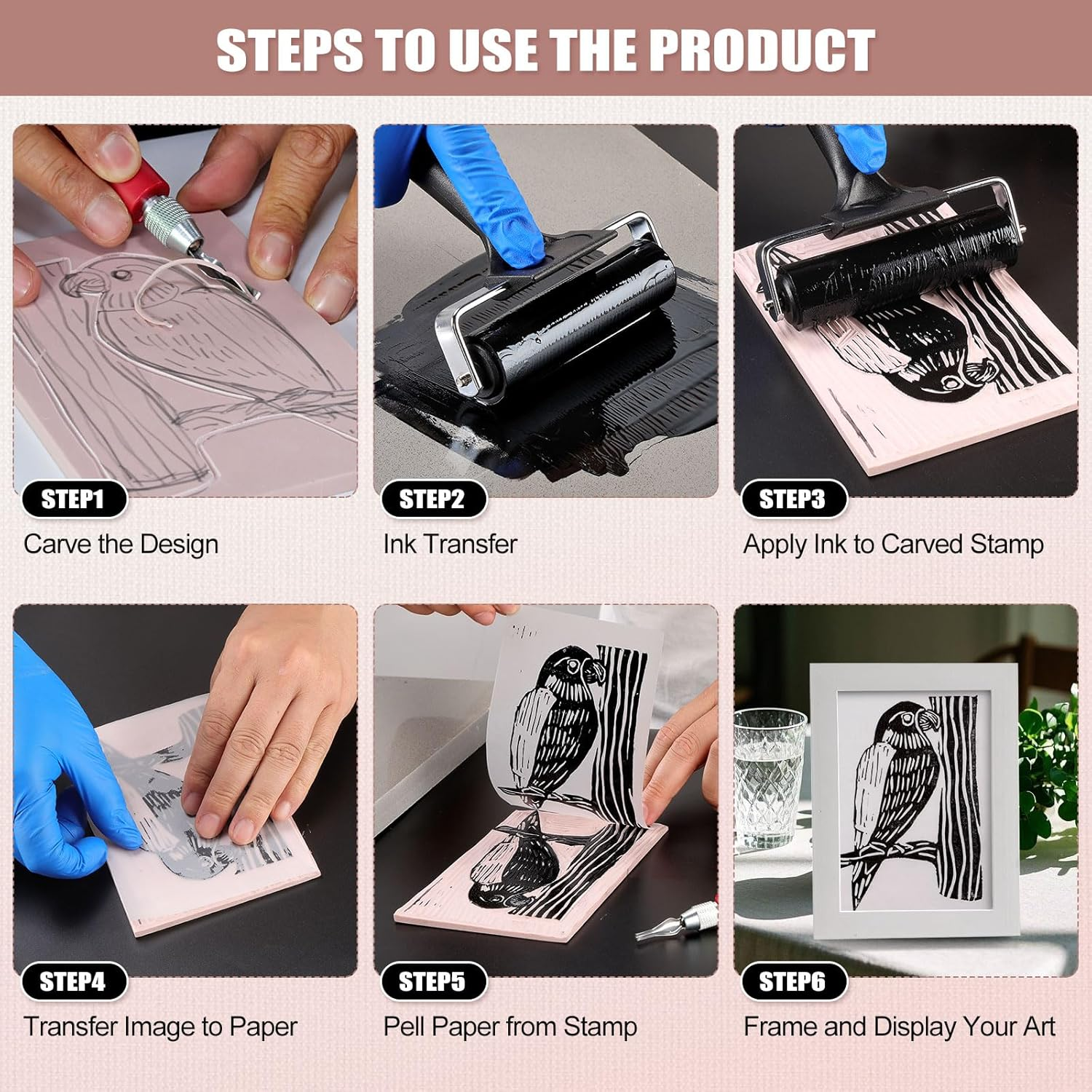 STEPS TO USE THE PRODUCT

STEP1
Carve the Design

STEP2
Ink Transfer

STEP3
Apply Ink to Carved Stamp

STEP4
Transfer Image to Paper

STEP5
Pell Paper from Stamp

STEP6
Frame and Display Your Art