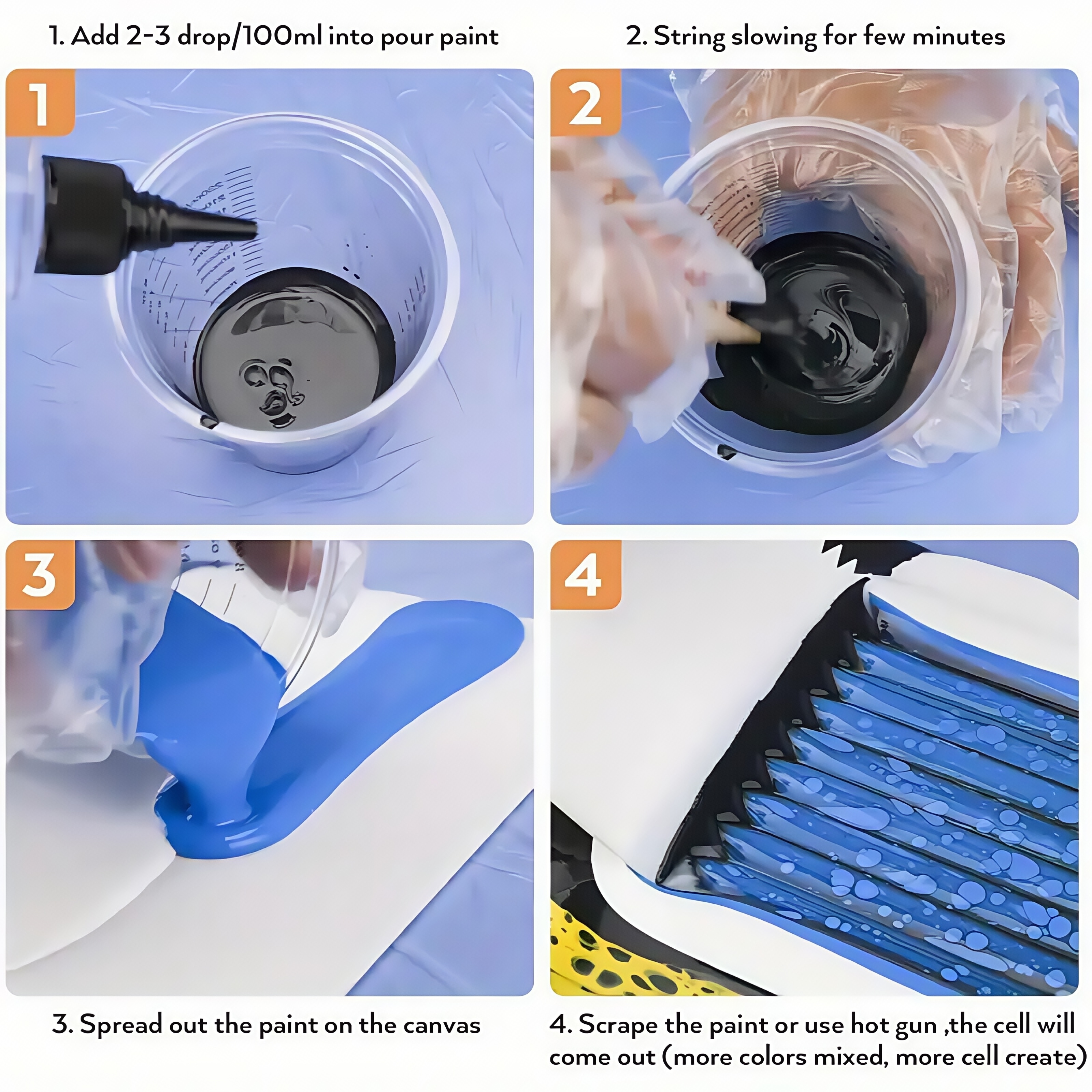 1. Add 2-3 drop/100ml into pour paint

2. String slowing for few minutes

1

2

3

4

3. Spread out the paint on the canvas

4. Scrape the paint or use hot gun ,the cell will come out (more colors mixed, more cell create)